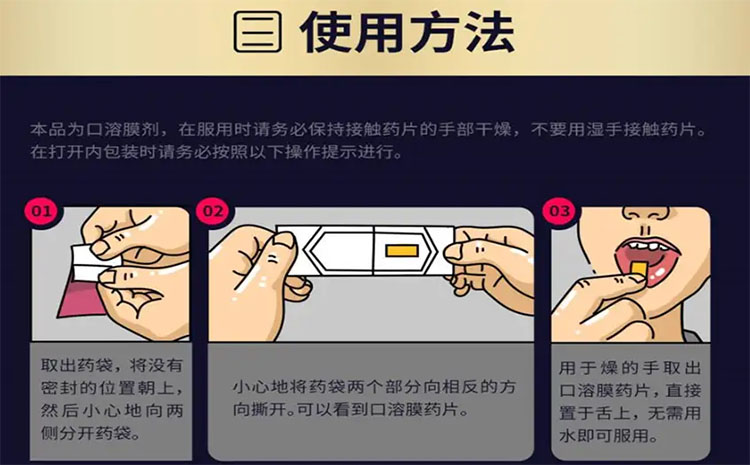 三 使用方法

本品为口溶膜剂，在服用时请务必保持接触药片的手部干燥，不要用湿手接触药片。在打开内包装时请务必按照以下操作提示进行。

01

取出药袋，将没有密封的位置朝上，然后小心地向两侧分开药袋。

02

小心地将药袋两个部分向相反的方向撕开。可以看到口溶膜药片。

03

用于燥的手取出口溶膜药片，直接置于舌上，无需用水即可服用。